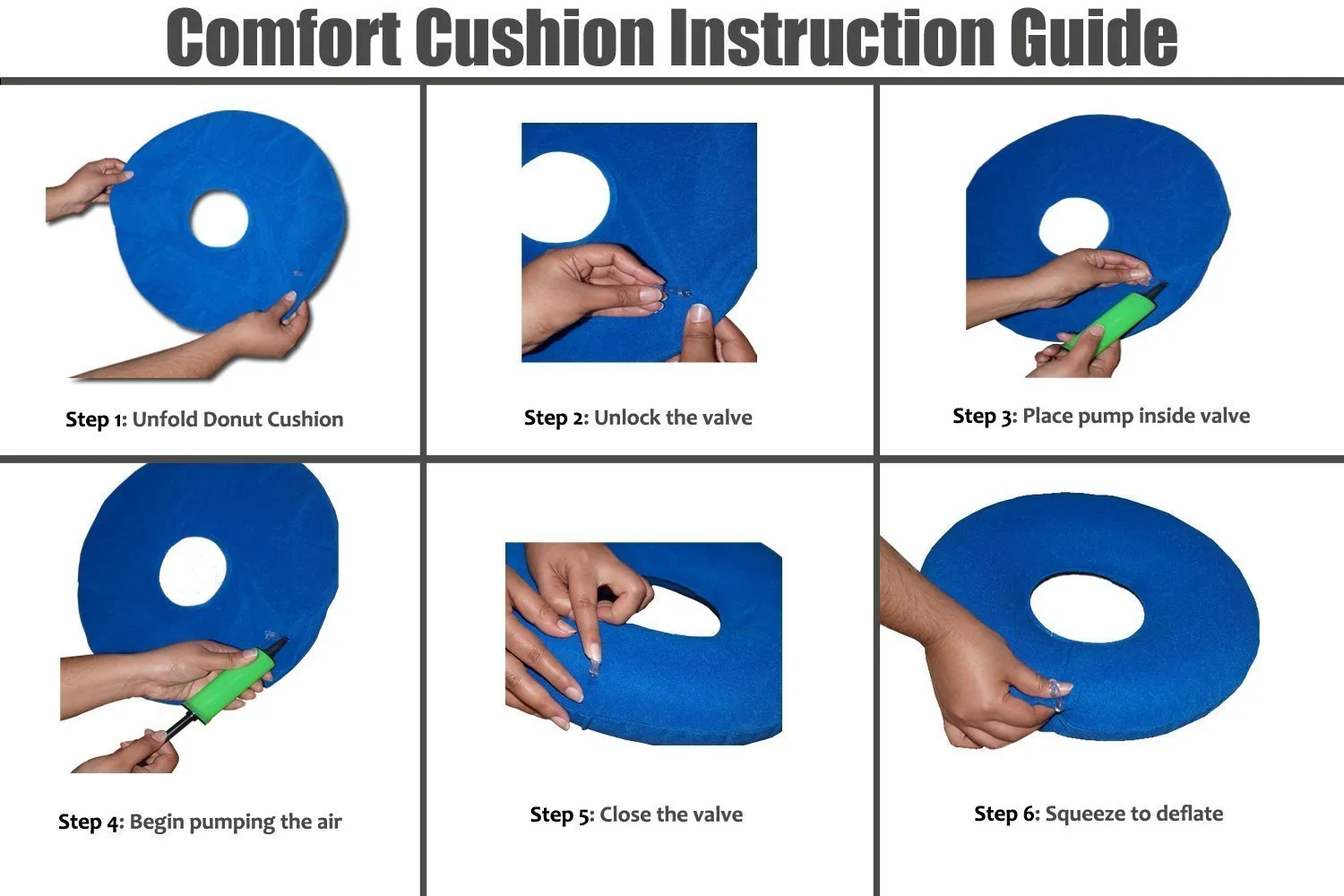 Comfort Cushion Instruction Guide

Step 1: Unfold Donut Cushion

Step 2: Unlock the valve

Step 3: Place pump inside valve

Step 4: Begin pumping the air

Step 5: Close the valve

Step 6: Squeeze to deflate